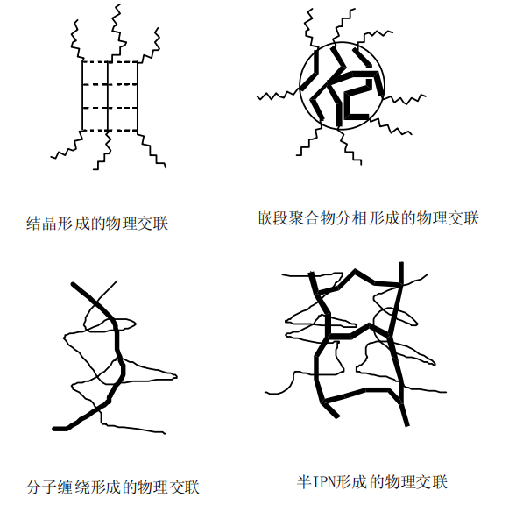 结晶形成的物理交联

嵌段聚合物分相形成的物理交联

分子缠绕形成的物理交联

半IPN形成的物理交联